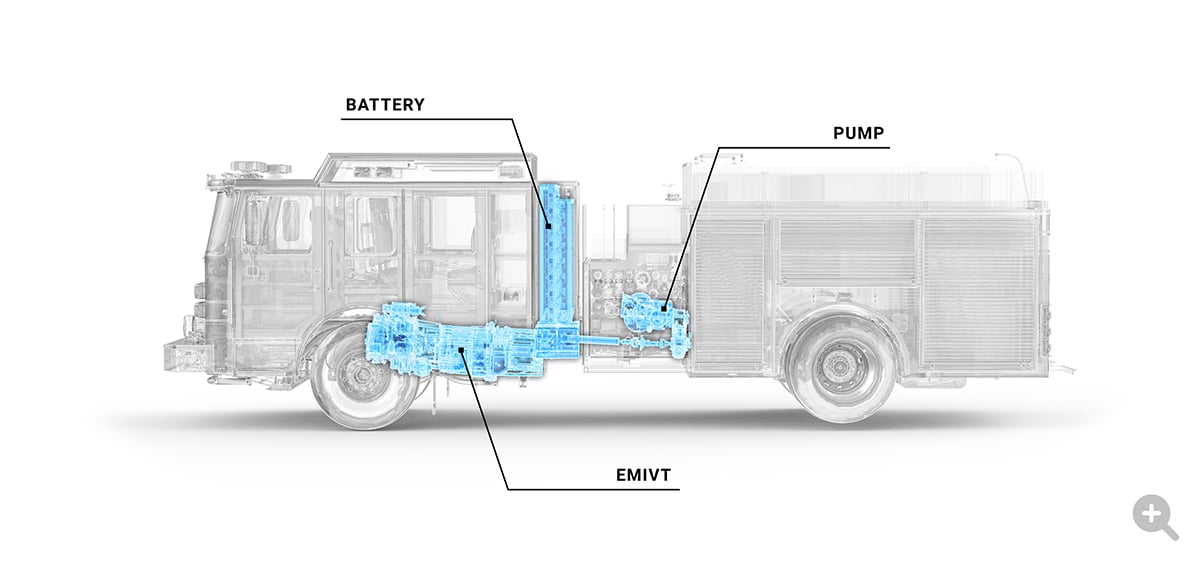 BATTERY

PUMP

EMIVT